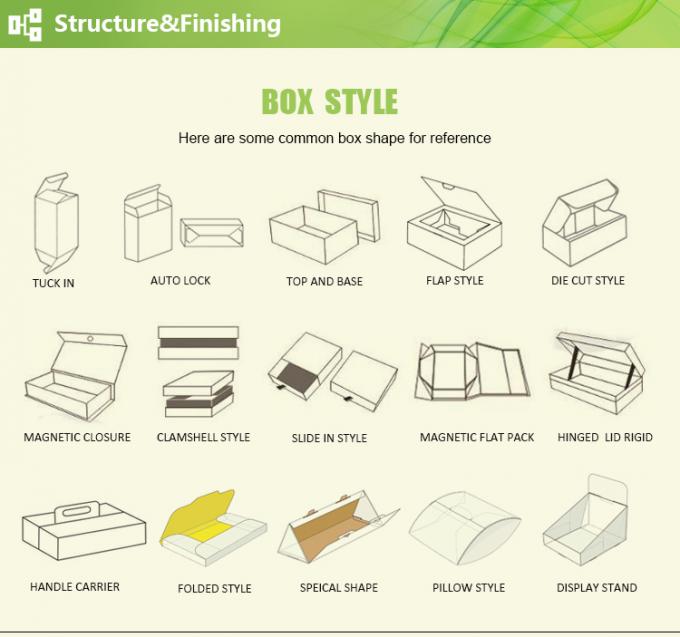 Structure&Finishing

BOX STYLE

Here are some common box shape for reference

TUCK IN
AUTO LOCK
TOP AND BASE
FLAP STYLE
DIE CUT STYLE

MAGNETIC CLOSURE
CLAMSHELL STYLE
SLIDE IN STYLE
MAGNETIC FLAT PACK
HINGED LID RIGID

HANDLE CARRIER
FOLDED STYLE
SPEICAL SHAPE
PILLOW STYLE
DISPLAY STAND